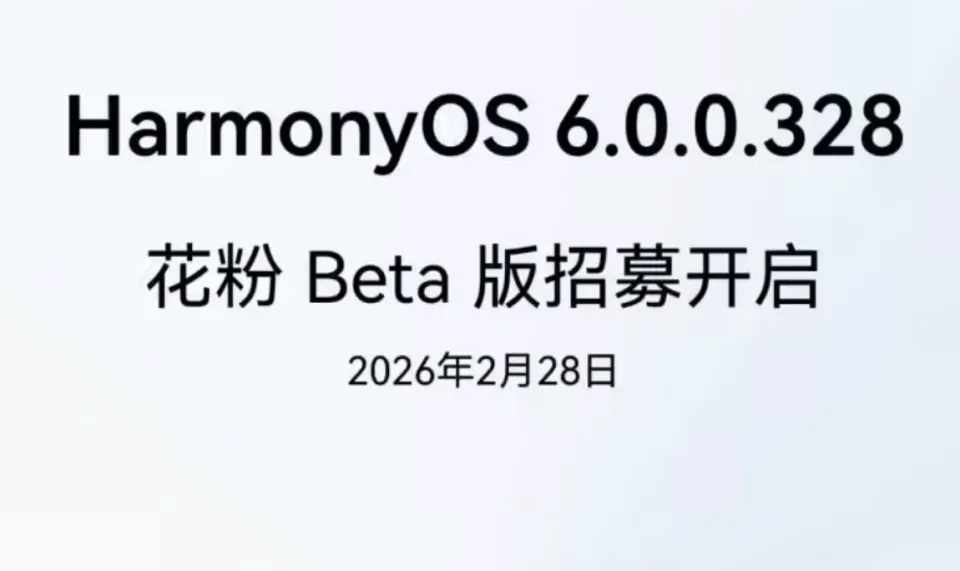 HarmonyOS 6.0.0.328

花粉 Beta 版招募开启

2026年2月28日