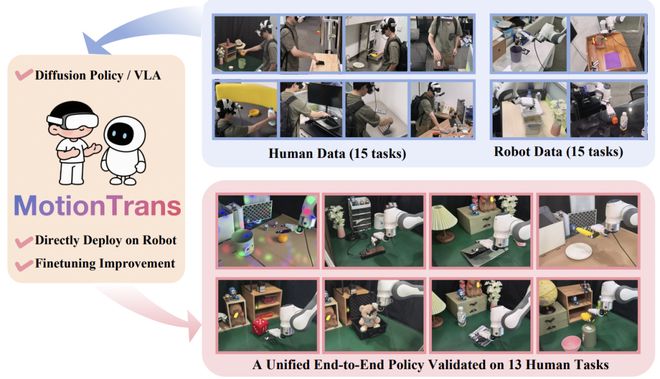 Diffusion Policy / VLA

MotionTrans

Directly Deploy on Robot

Finetuning Improvement

Human Data (15 tasks)

Robot Data (15 tasks)

A Unified End-to-End Policy Validated on 13 Human Tasks