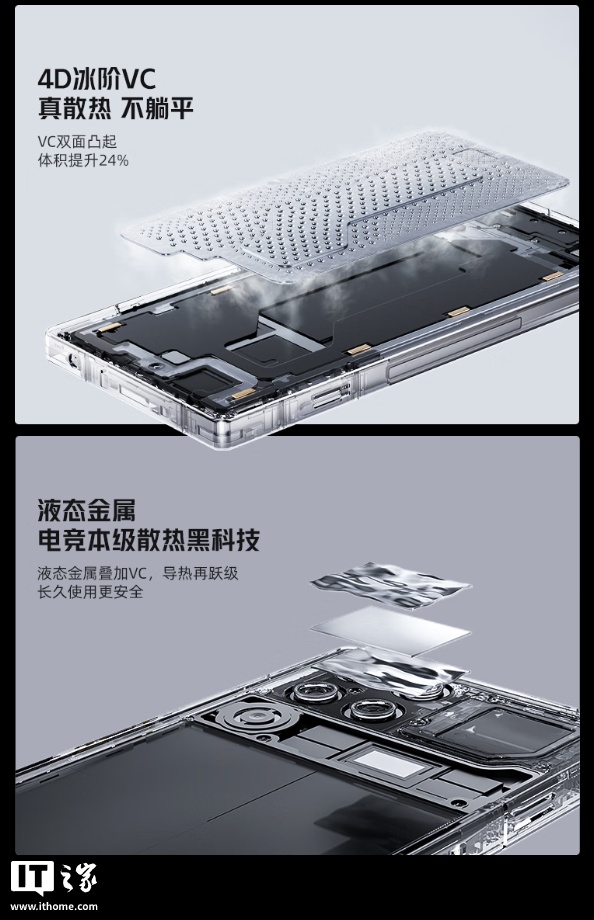 4D冰阶VC
真散热 不躺平

VC双面凸起
体积提升24%

液态金属
电竞本级散热黑科技

液态金属叠加VC，导热再跃级
长久使用更安全

IT之家
www.ithome.com